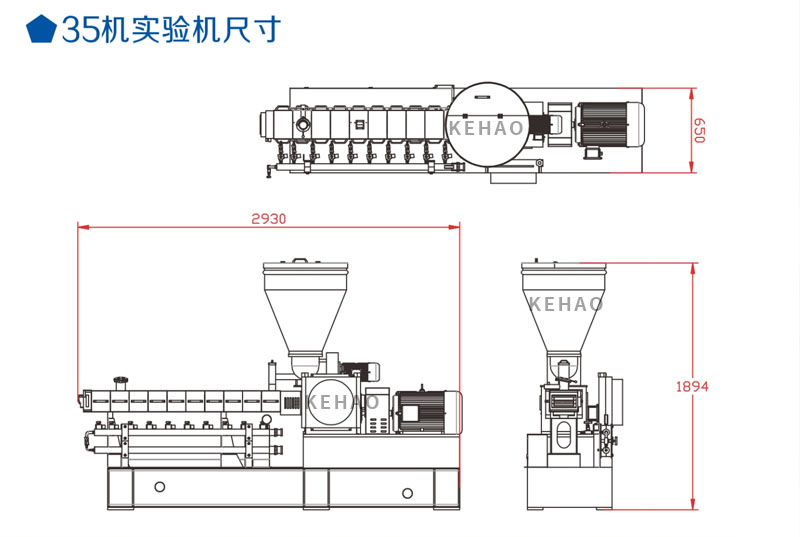 35机实验机尺寸

KEHAO

650

2930

KEHAO

KEHAO

1894